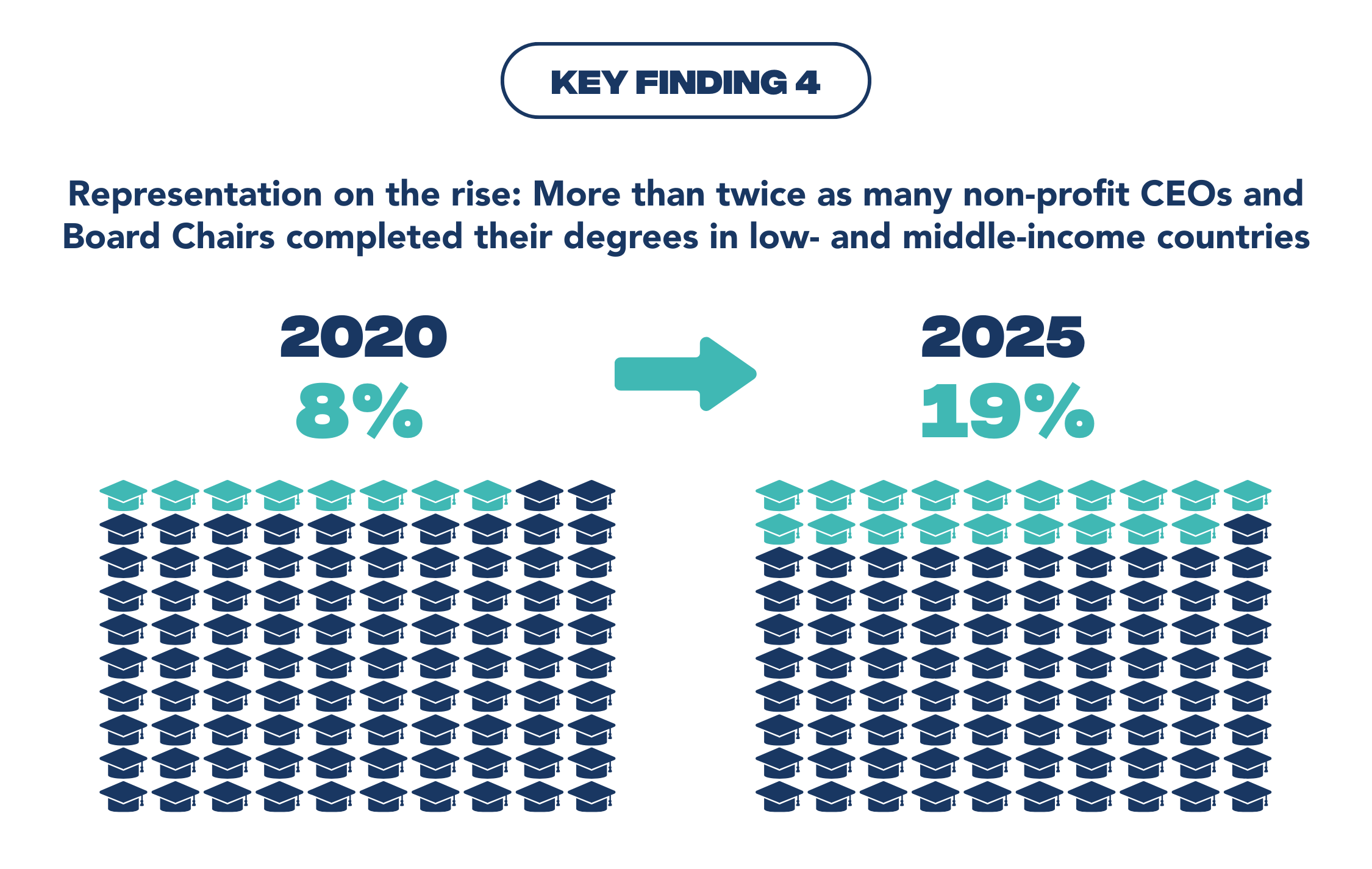 KEY FINDING 4

Representation on the rise: More than twice as many non-profit CEOs and Board Chairs completed their degrees in low- and middle-income countries

2020
8%

2025
19%